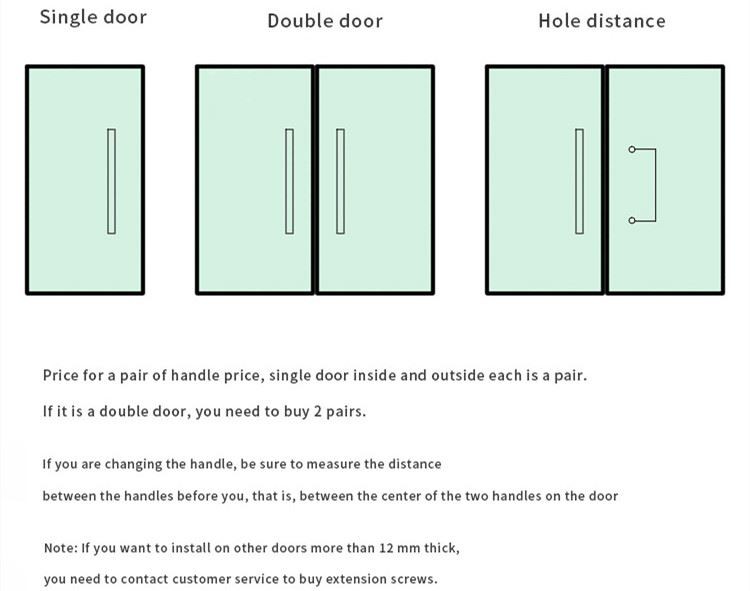 Single door

Double door

Hole distance

Price for a pair of handle price, single door inside and outside each is a pair.

If it is a double door, you need to buy 2 pairs.

If you are changing the handle, be sure to measure the distance between the handles before you, that is, between the center of the two handles on the door

Note: If you want to install on other doors more than 12 mm thick, you need to contact customer service to buy extension screws.