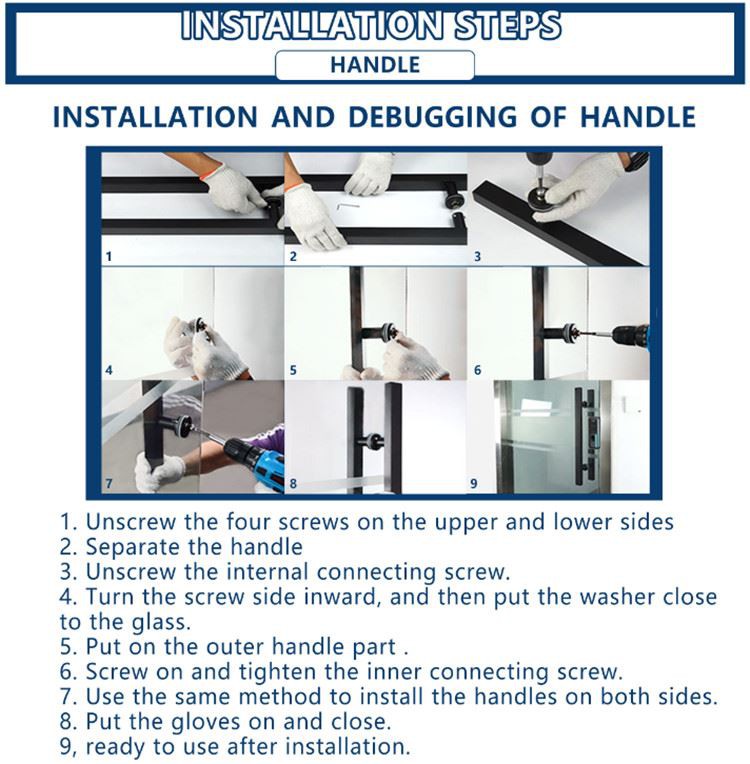 INSTALLATION STEPS

HANDLE

INSTALLATION AND DEBUGGING OF HANDLE

1

2

3

4

5

6

7

8

9

1. Unscrew the four screws on the upper and lower sides
2. Separate the handle
3. Unscrew the internal connecting screw.
4. Turn the screw side inward, and then put the washer close to the glass.
5. Put on the outer handle part .
6. Screw on and tighten the inner connecting screw.
7. Use the same method to install the handles on both sides.
8. Put the gloves on and close.
9, ready to use after installation.